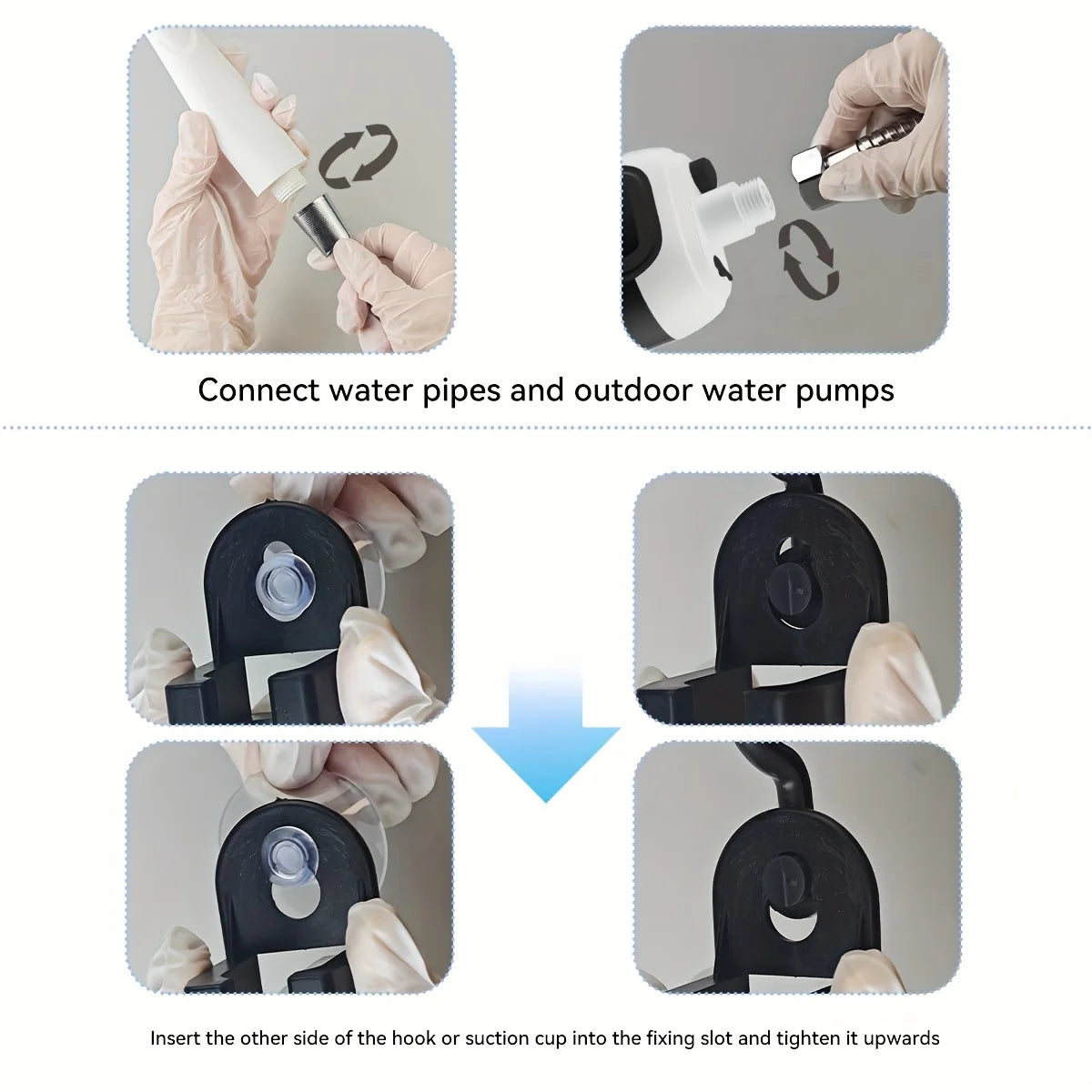 Connect water pipes and outdoor water pumps

Insert the other side of the hook or suction cup into the fixing slot and tighten it upwards