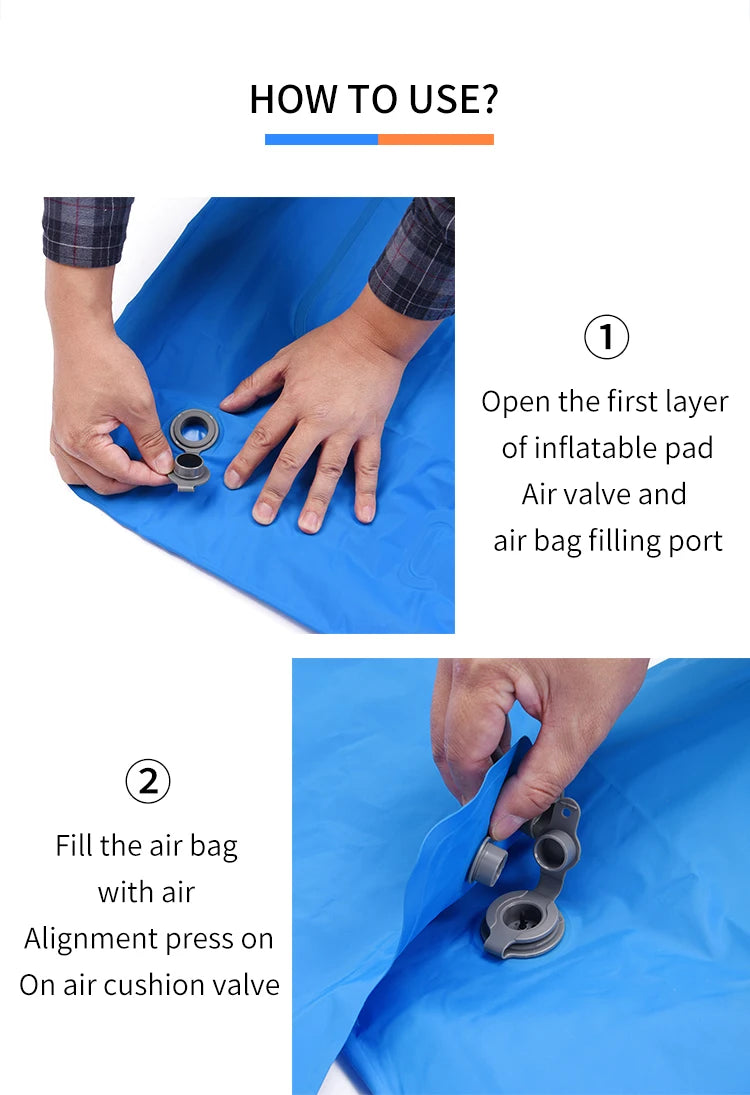 HOW TO USE?

①
Open the first layer of inflatable pad
Air valve and
air bag filling port

②
Fill the air bag
with air
Alignment press on
On air cushion valve