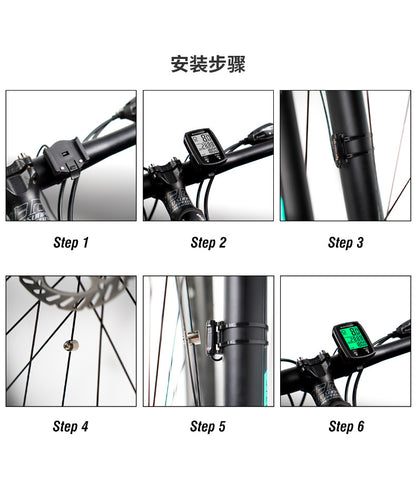 安装步骤

Step 1

Step 2

Step 3

Step 4

Step 5

Step 6