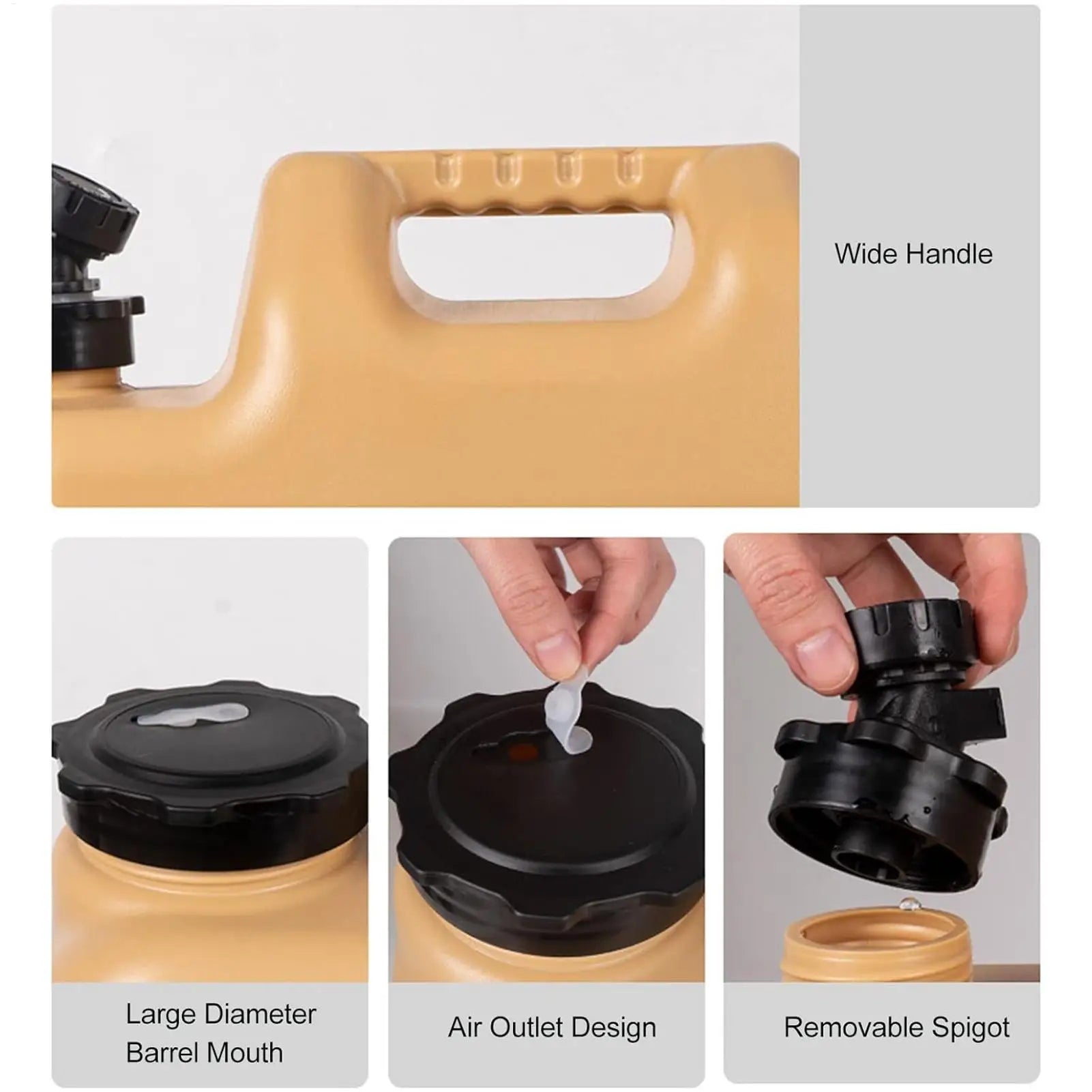 Wide Handle

Large Diameter Barrel Mouth

Air Outlet Design

Removable Spigot