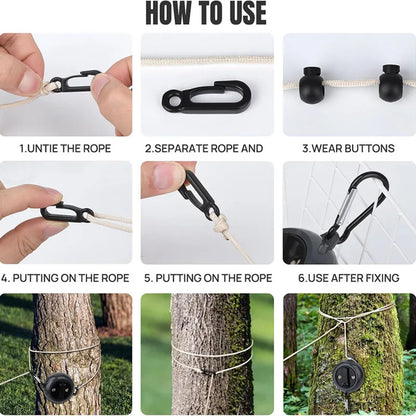 HOW TO USE

1.UNTIE THE ROPE

2.SEPARATE ROPE AND

3.WEAR BUTTONS

4. PUTTING ON THE ROPE

5. PUTTING ON THE ROPE

6.USE AFTER FIXING