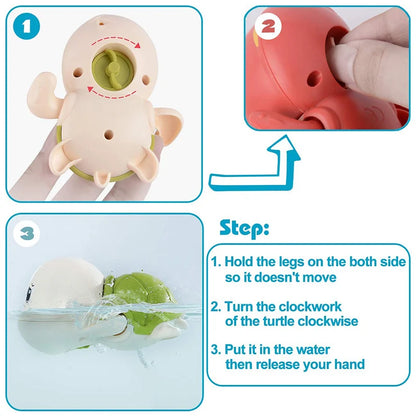 1

2

3

Step:

1. Hold the legs on the both side so it doesn't move

2. Turn the clockwork of the turtle clockwise

3. Put it in the water then release your hand