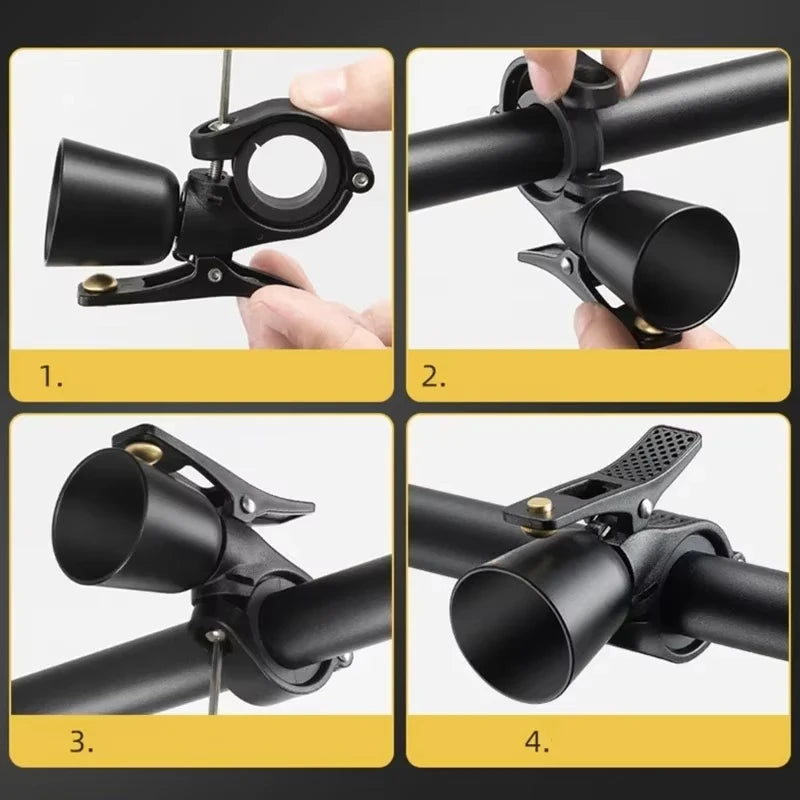 1.

2.

3.

4.