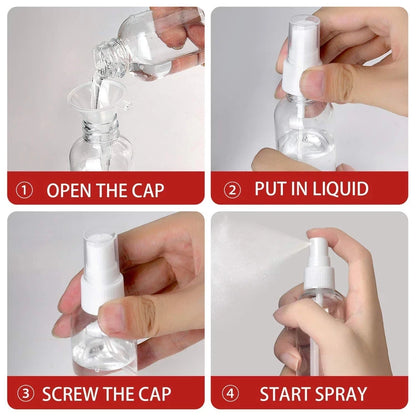 ① OPEN THE CAP

② PUT IN LIQUID

③ SCREW THE CAP

④ START SPRAY