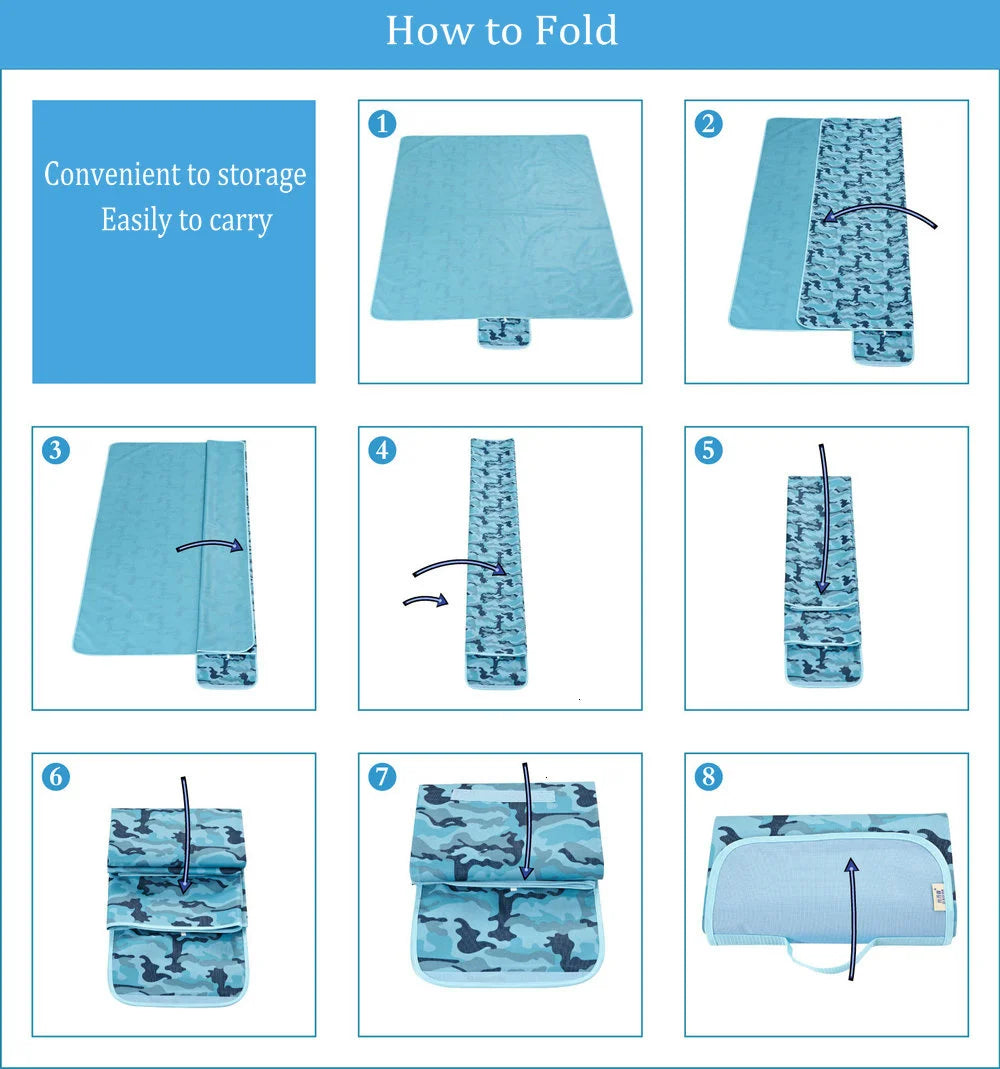 How to Fold

Convenient to storage
Easily to carry

1

2

3

4

5

6

7

8