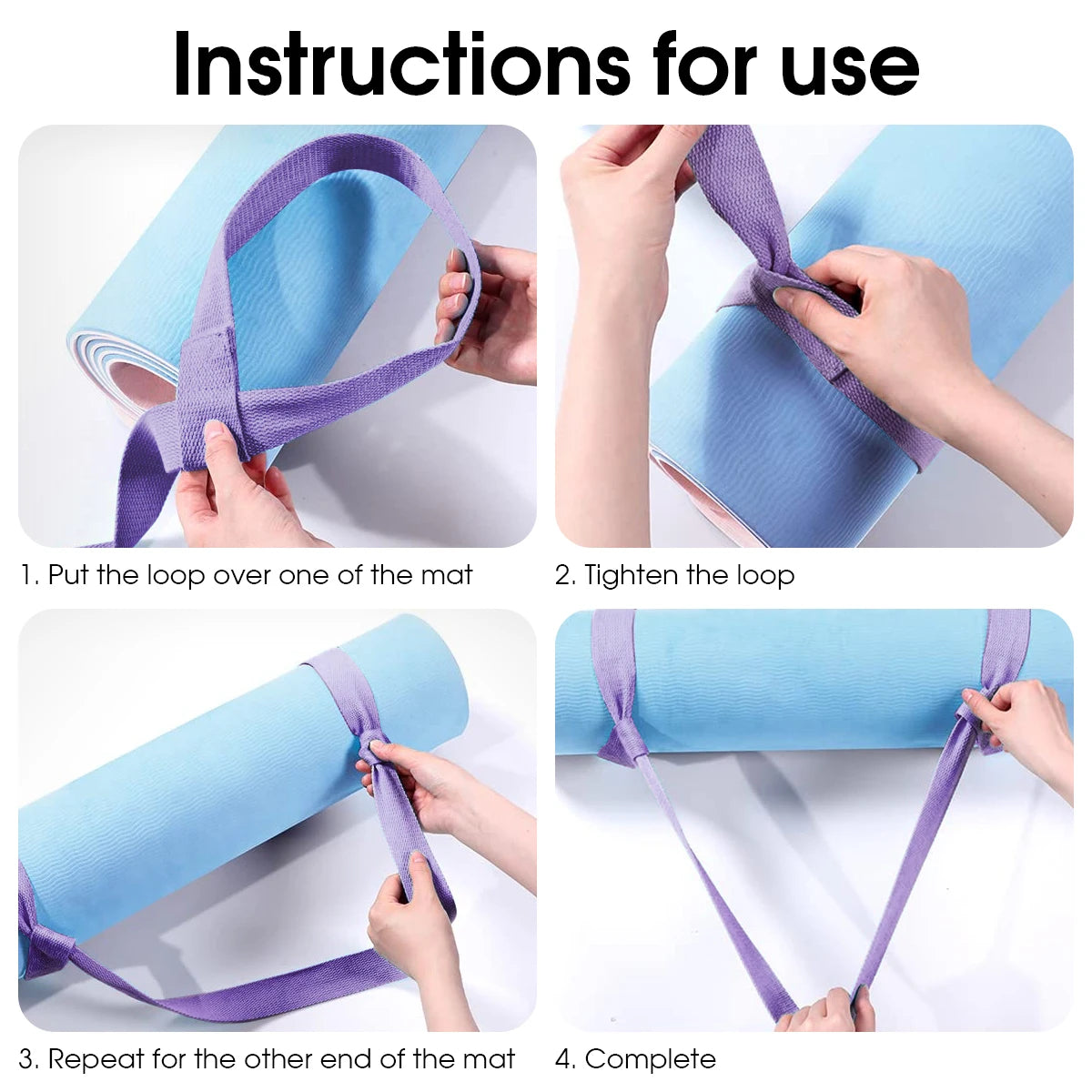 Instructions for use

1. Put the loop over one of the mat

2. Tighten the loop

3. Repeat for the other end of the mat

4. Complete