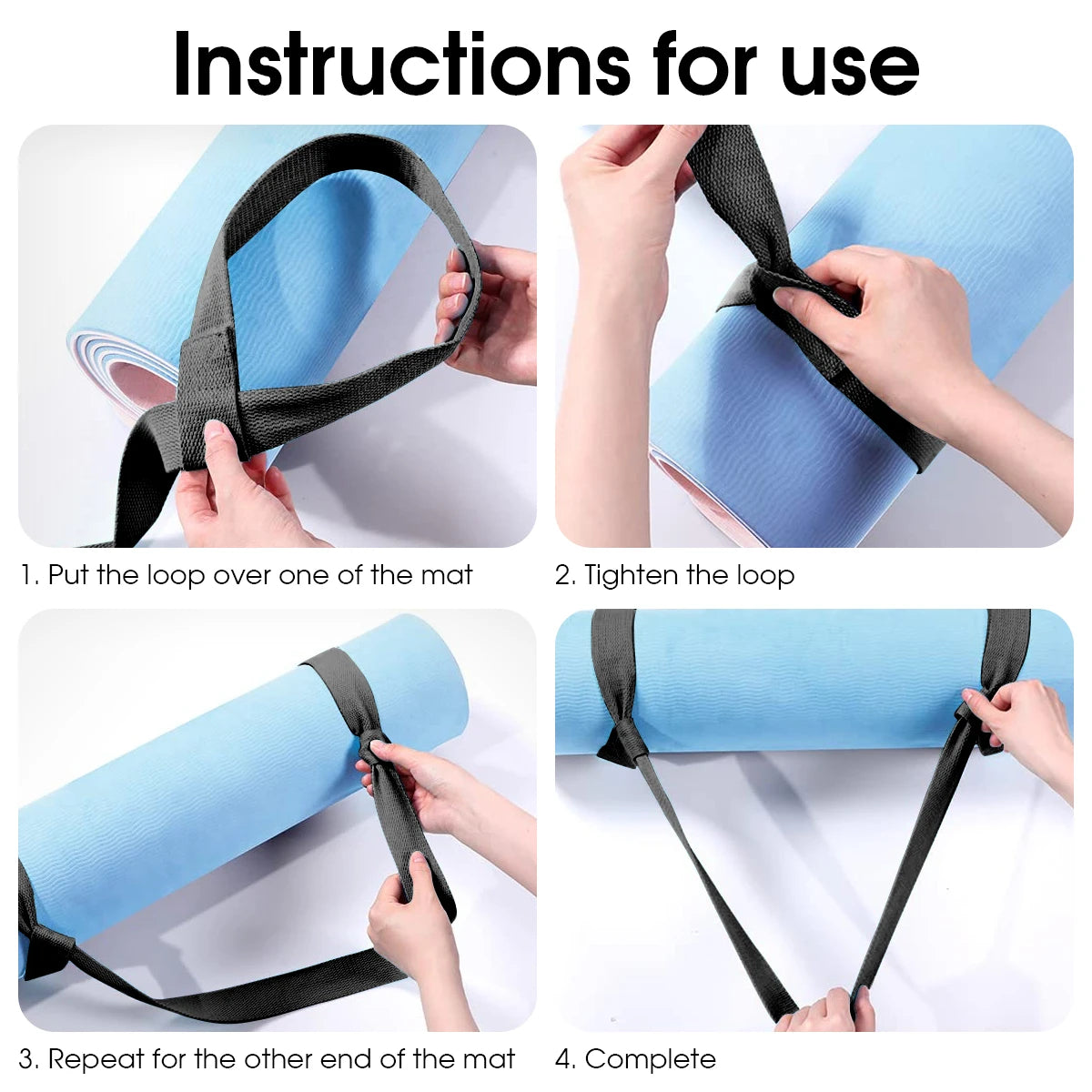 Instructions for use

1. Put the loop over one of the mat

2. Tighten the loop

3. Repeat for the other end of the mat

4. Complete