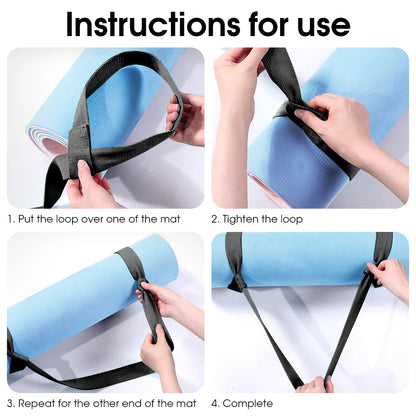 Instructions for use

1. Put the loop over one of the mat

2. Tighten the loop

3. Repeat for the other end of the mat

4. Complete