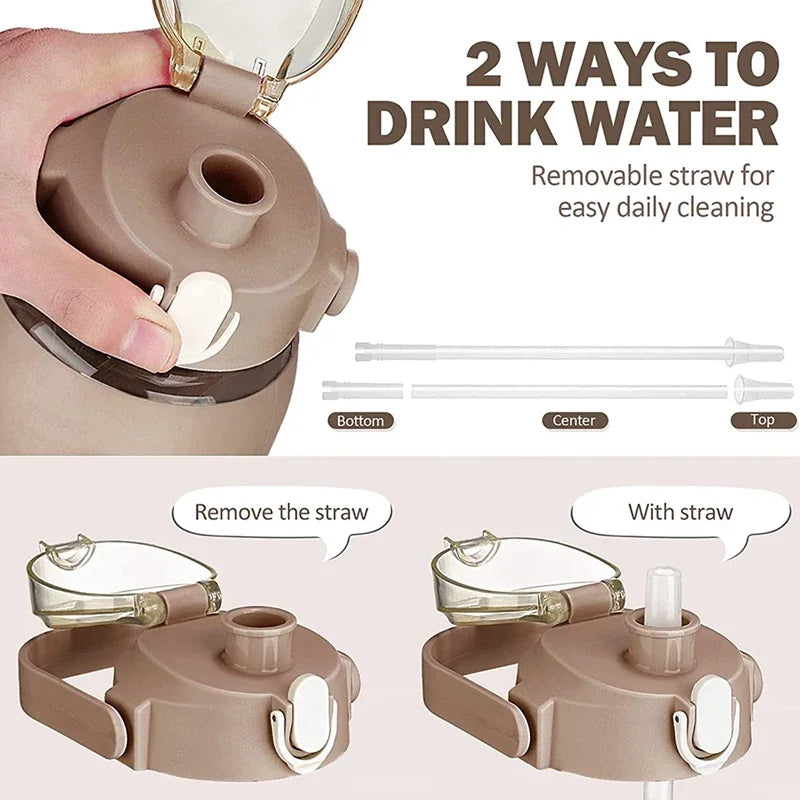 2 WAYS TO DRINK WATER

Removable straw for easy daily cleaning

Bottom

Center

Top

Remove the straw

With straw