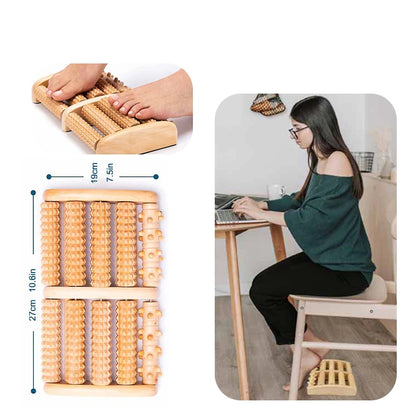 19cm 7.5in

27cm 10.6in